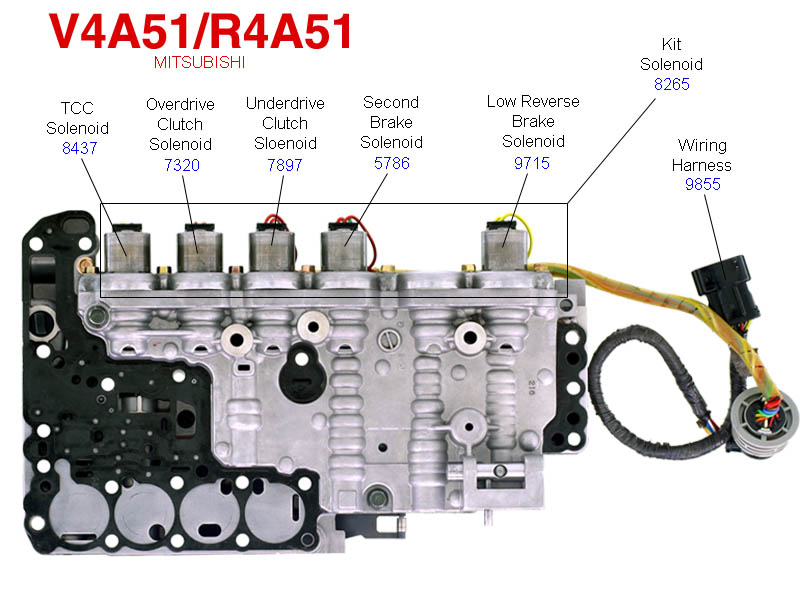 V4A51/R4A51
MITSUBISHI

TCC Solenoid 8437

Overdrive Clutch Solenoid 7320

Underdrive Clutch Sloenoid 7897

Second Brake Solenoid 5786

Low Reverse Brake Solenoid 9715

Kit Solenoid 8265

Wiring Harness 9855

216