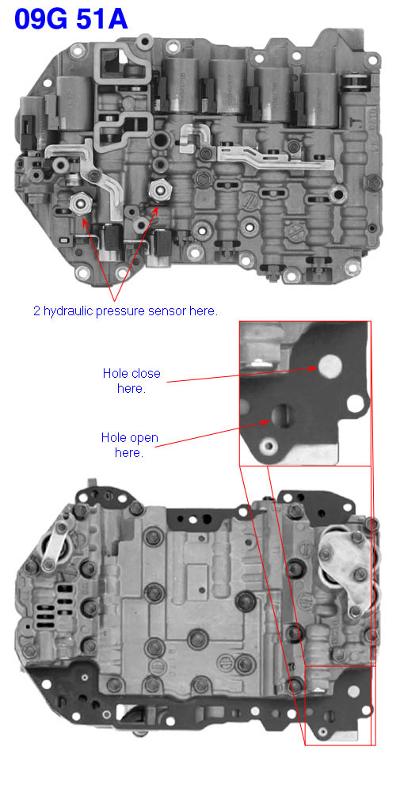 09G 51A

2 hydraulic pressure sensor here.

Hole close here.

Hole open here.