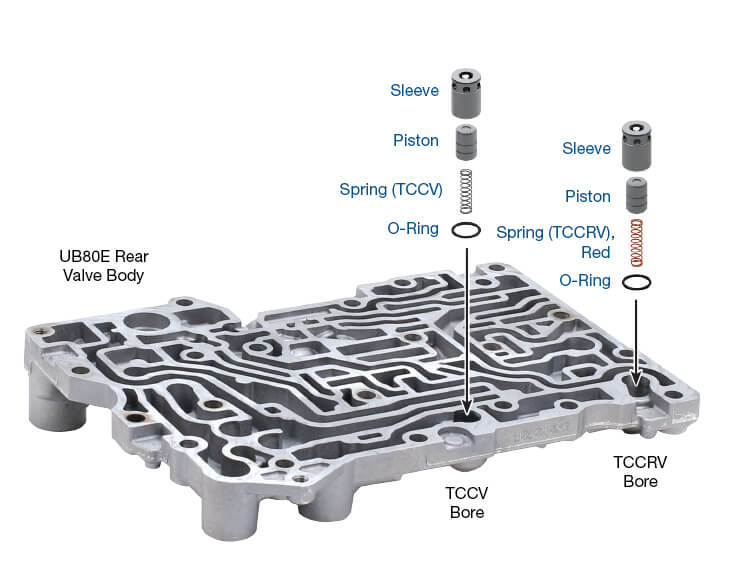 Sleeve

Piston

Spring (TCCV)

O-Ring

Sleeve

Piston

Spring (TCCRV), Red

O-Ring

UB80E Rear Valve Body

TCCV Bore

TCCRV Bore