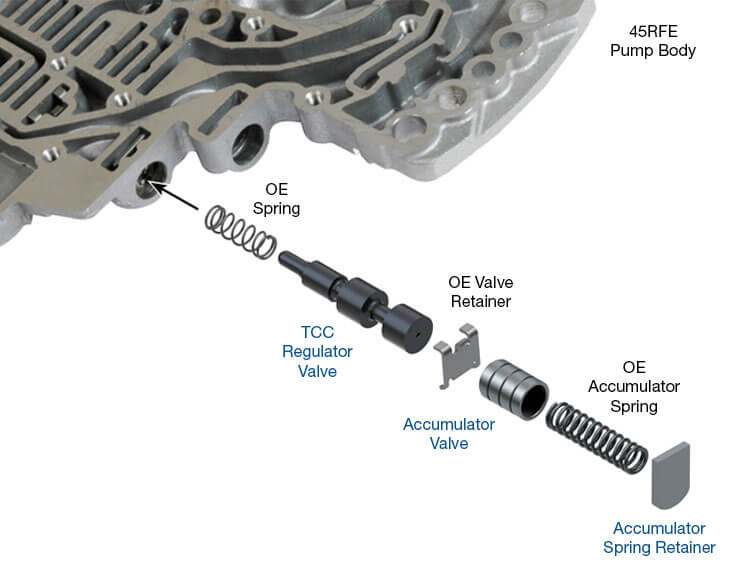 45RFE
Pump Body

OE
Spring

OE Valve
Retainer

TCC
Regulator
Valve

OE
Accumulator
Spring

Accumulator
Valve

Accumulator
Spring Retainer