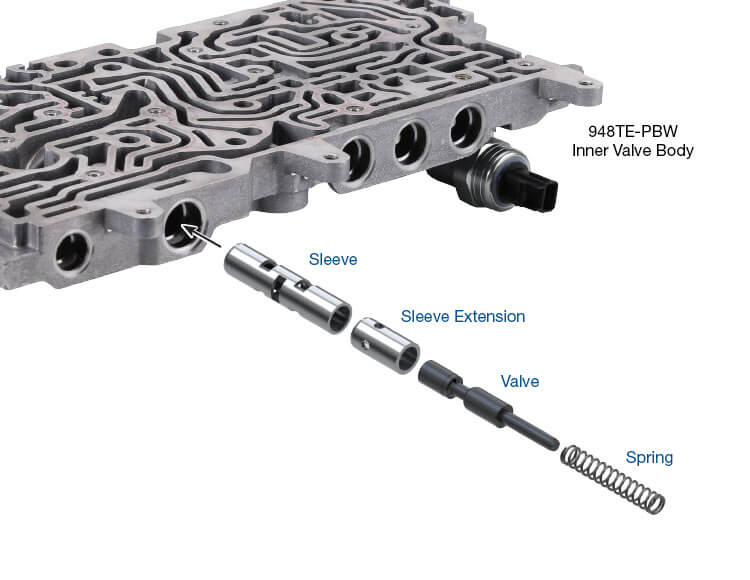 948TE-PBW
Inner Valve Body

Sleeve

Sleeve Extension

Valve

Spring