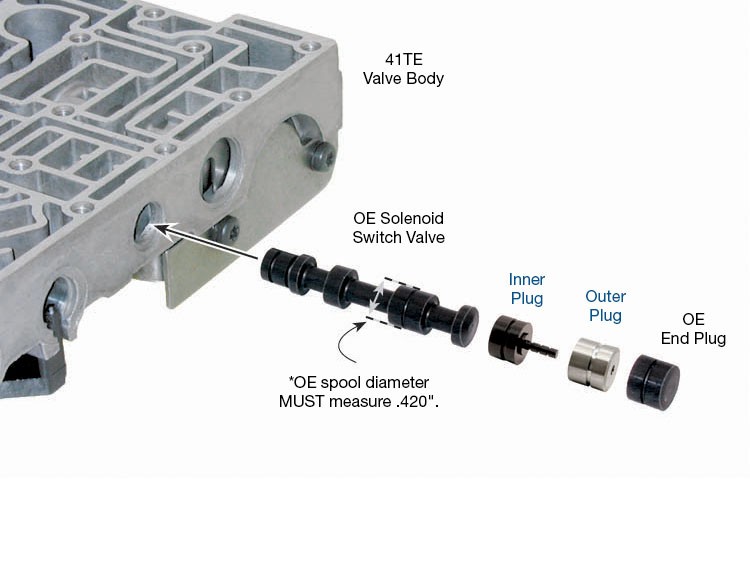 41TE
Valve Body

OE Solenoid
Switch Valve

Inner
Plug

Outer
Plug

OE
End Plug

*OE spool diameter
MUST measure .420".