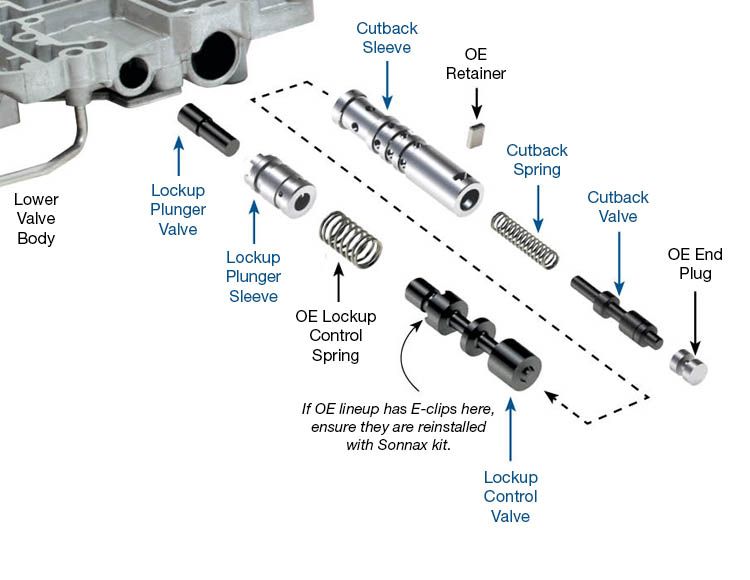 Cutback Sleeve

OE Retainer

Cutback Spring

Cutback Valve

OE End Plug

Lower Valve Body

Lockup Plunger Valve

Lockup Plunger Sleeve

OE Lockup Control Spring

If OE lineup has E-clips here, ensure they are reinstalled with Sonnax kit.

Lockup Control Valve