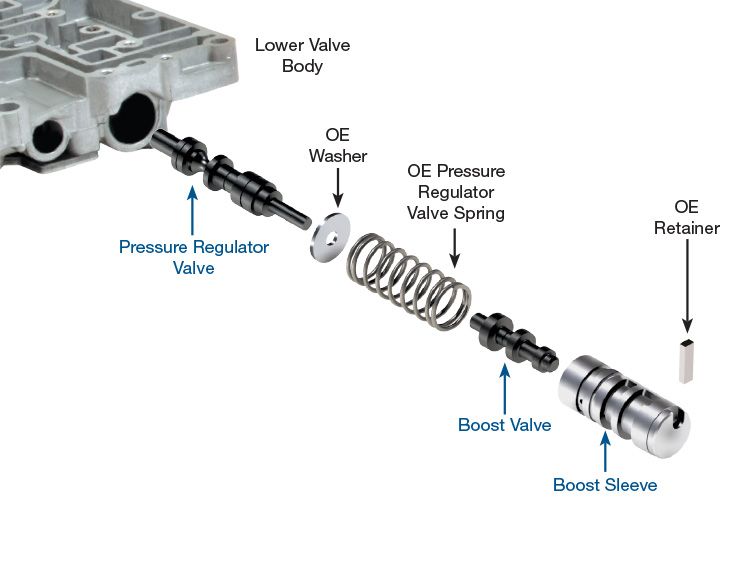 Lower Valve Body

OE Washer

OE Pressure Regulator Valve Spring

OE Retainer

Pressure Regulator Valve

Boost Valve

Boost Sleeve