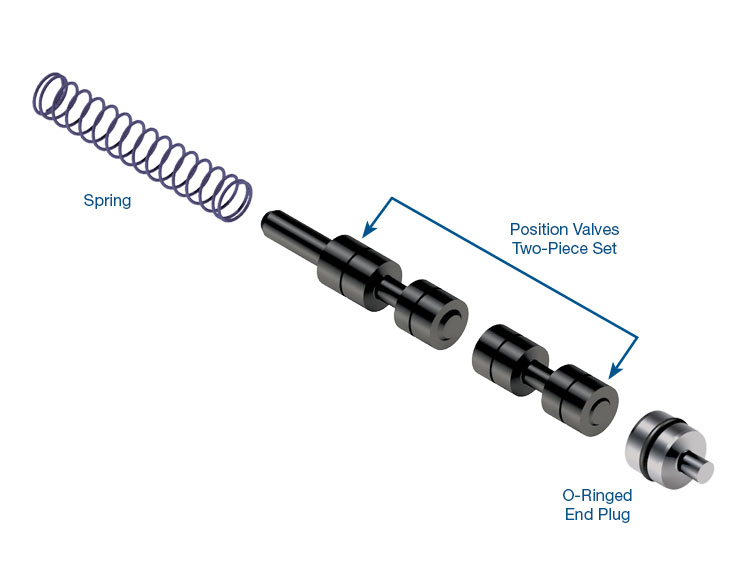 Spring

Position Valves
Two-Piece Set

O-Ringed
End Plug